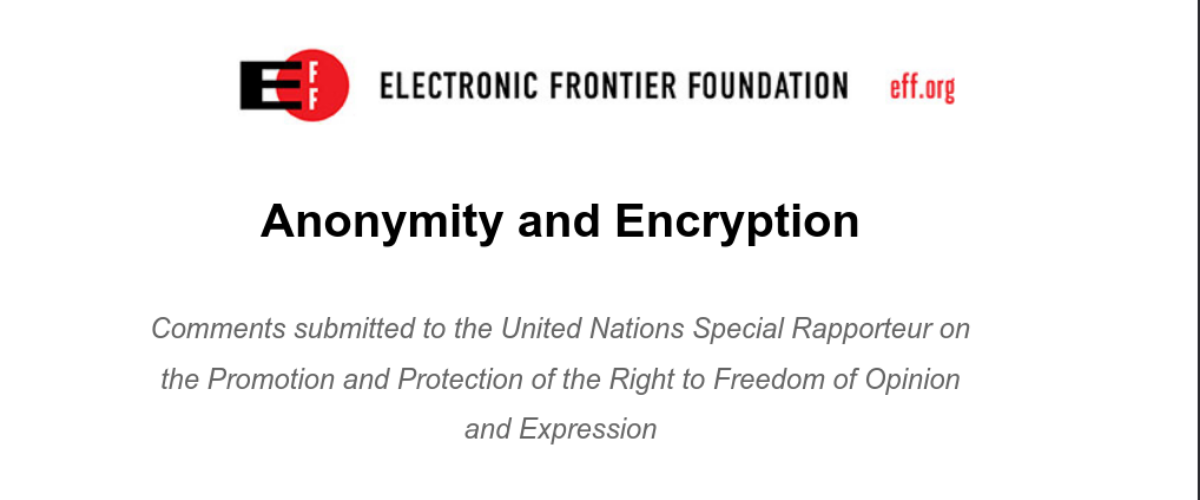 EFF ELECTRONIC FRONTIER FOUNDATION eff.org

Anonymity and Encryption

Comments submitted to the United Nations Special Rapporteur on the Promotion and Protection of the Right to Freedom of Opinion and Expression